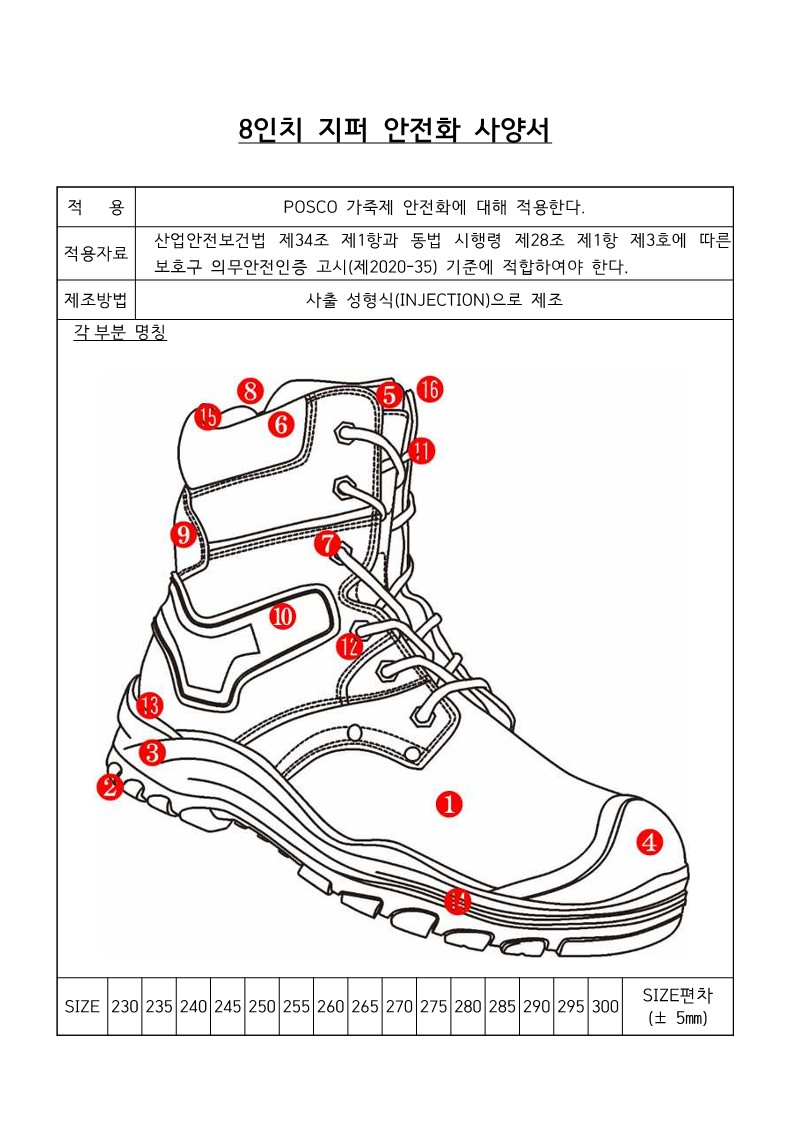 8인치 지퍼 안전화 사양서

| 적 용 | POSCO 가죽제 안전화에 대해 적용한다. |
|---|---|
| 적용자료 | 산업안전보건법 제34조 제1항과 동법 시행령 제28조 제1항 제3호에 따른 보호구 의무안전인증 고시(제2020-35) 기준에 적합하여야 한다. |
| 제조방법 | 사출 성형식(INJECTION)으로 제조 |

각 부분 명칭

8 5 16 15 6 11 9 7 10 12 13 3 2 1 4 14

| SIZE | 230 | 235 | 240 | 245 | 250 | 255 | 260 | 265 | 270 | 275 | 280 | 285 | 290 | 295 | 300 | SIZE편차 (± 5㎜) |
|---|---|---|---|---|---|---|---|---|---|---|---|---|---|---|---|---|